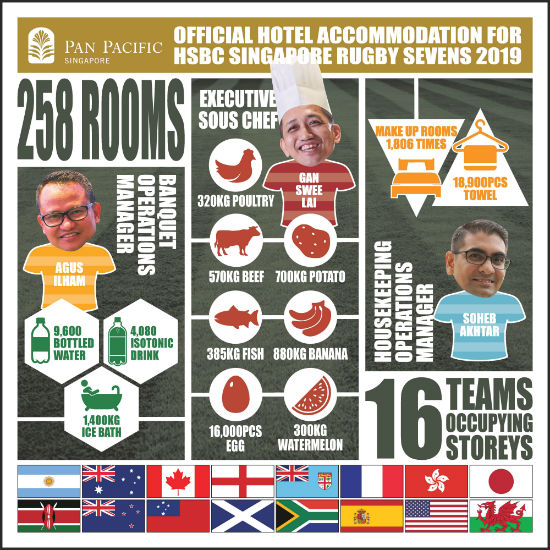 PAN PACIFIC
SINGAPORE

OFFICIAL HOTEL ACCOMMODATION FOR HSBC SINGAPORE RUGBY SEVENS 2019

258 ROOMS

BANQUET OPERATIONS MANAGER

AGUS ILHAM

9,600 BOTTLED WATER

4,080 ISOTONIC DRINK

1,400KG ICE BATH

EXECUTIVE SOUS CHEF

GAN SWEE LAI

320KG POULTRY

570KG BEEF

700KG POTATO

385KG FISH

880KG BANANA

16,000PCS EGG

300KG WATERMELON

MAKE UP ROOMS 1,806 TIMES

18,900PCS TOWEL

HOUSEKEEPING OPERATIONS MANAGER

SOHEB AKHTAR

16 TEAMS OCCUPYING STOREYS